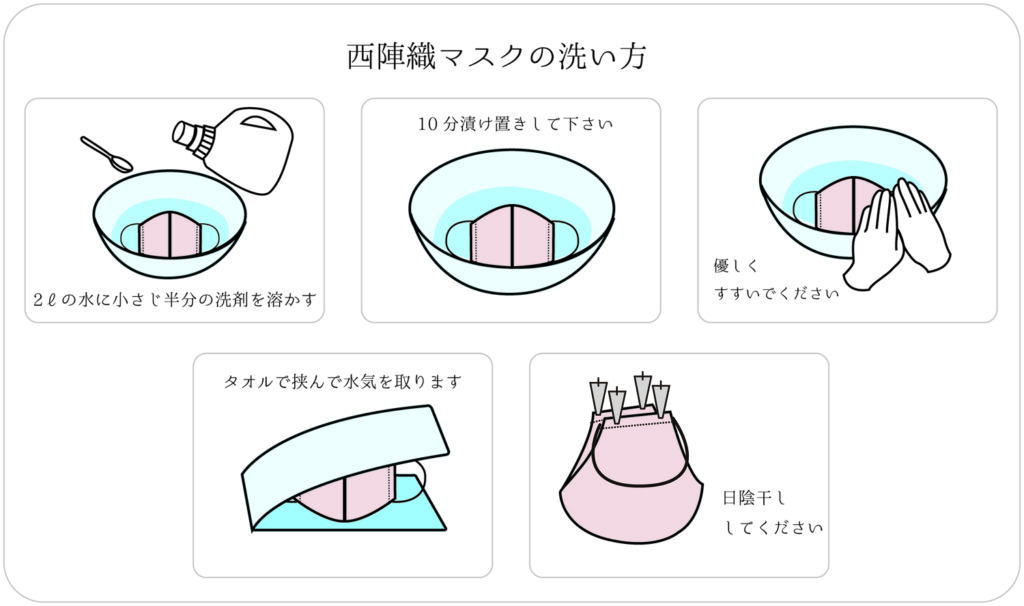 西陣織マスクの洗い方

2ℓの水に小さじ半分の洗剤を溶かす

10分漬け置きして下さい

優しく
すすいでください

タオルで挟んで水気を取ります

日陰干し
してください