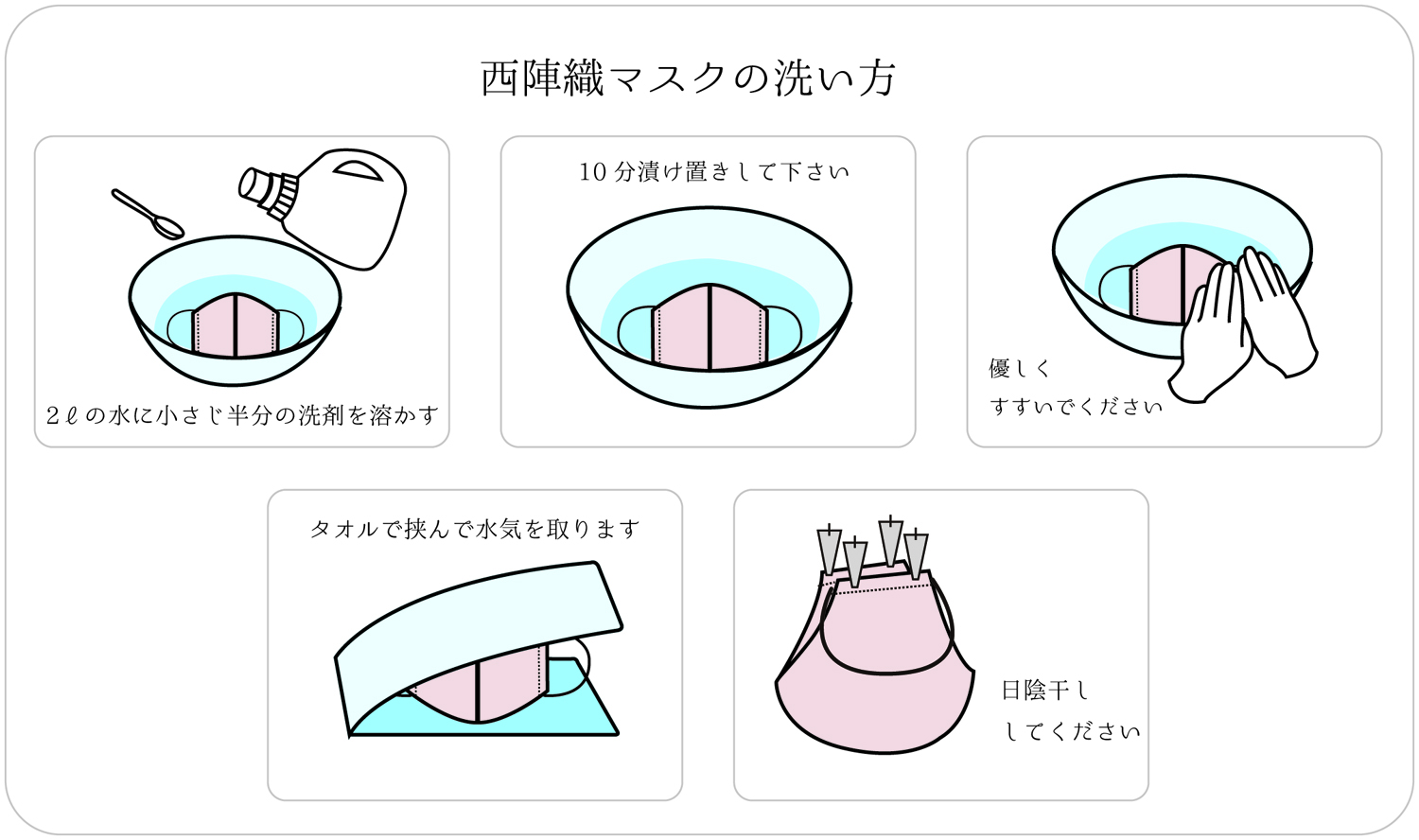 西陣織マスクの洗い方

2ℓの水に小さじ半分の洗剤を溶かす

10分漬け置きして下さい

優しく
すすいでください

タオルで挟んで水気を取ります

日陰干し
してください